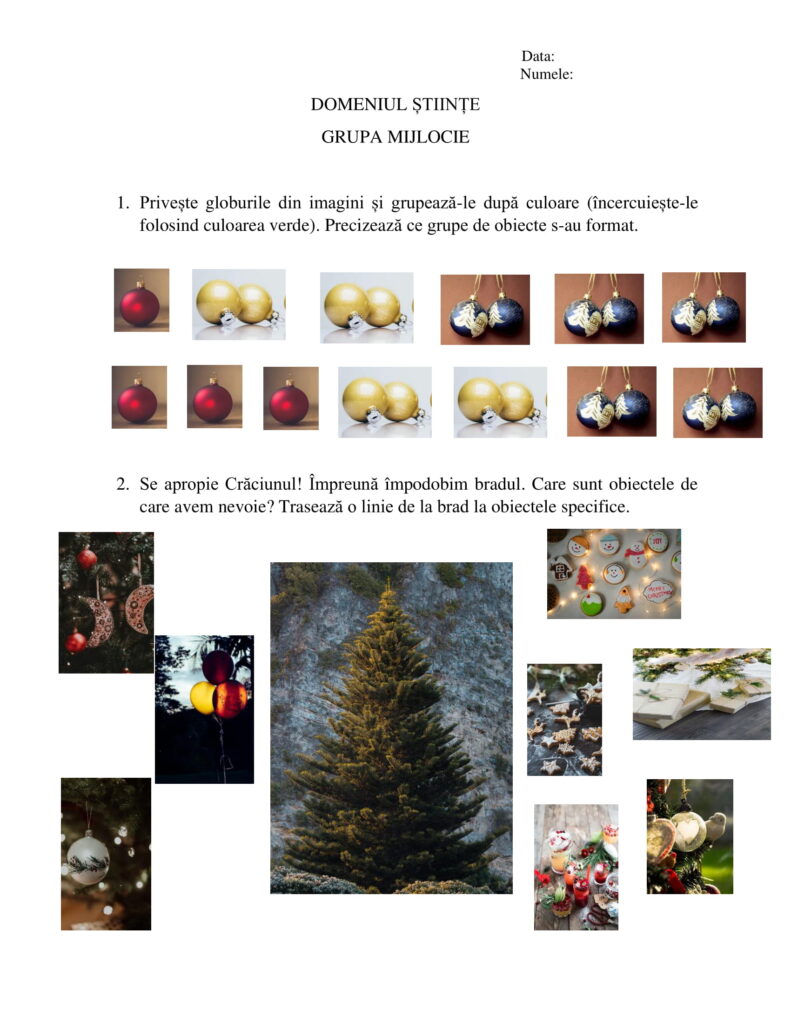 Data:
Numele:

DOMENIUL ȘTIINȚE

GRUPA MIJLOCIE

1. Privește globurile din imagini și grupează-le după culoare (încercuiește-le folosind culoarea verde). Precizează ce grupe de obiecte s-au format.

2. Se apropie Crăciunul! Împreună împodobim bradul. Care sunt obiectele de care avem nevoie? Trasează o linie de la brad la obiectele specifice.