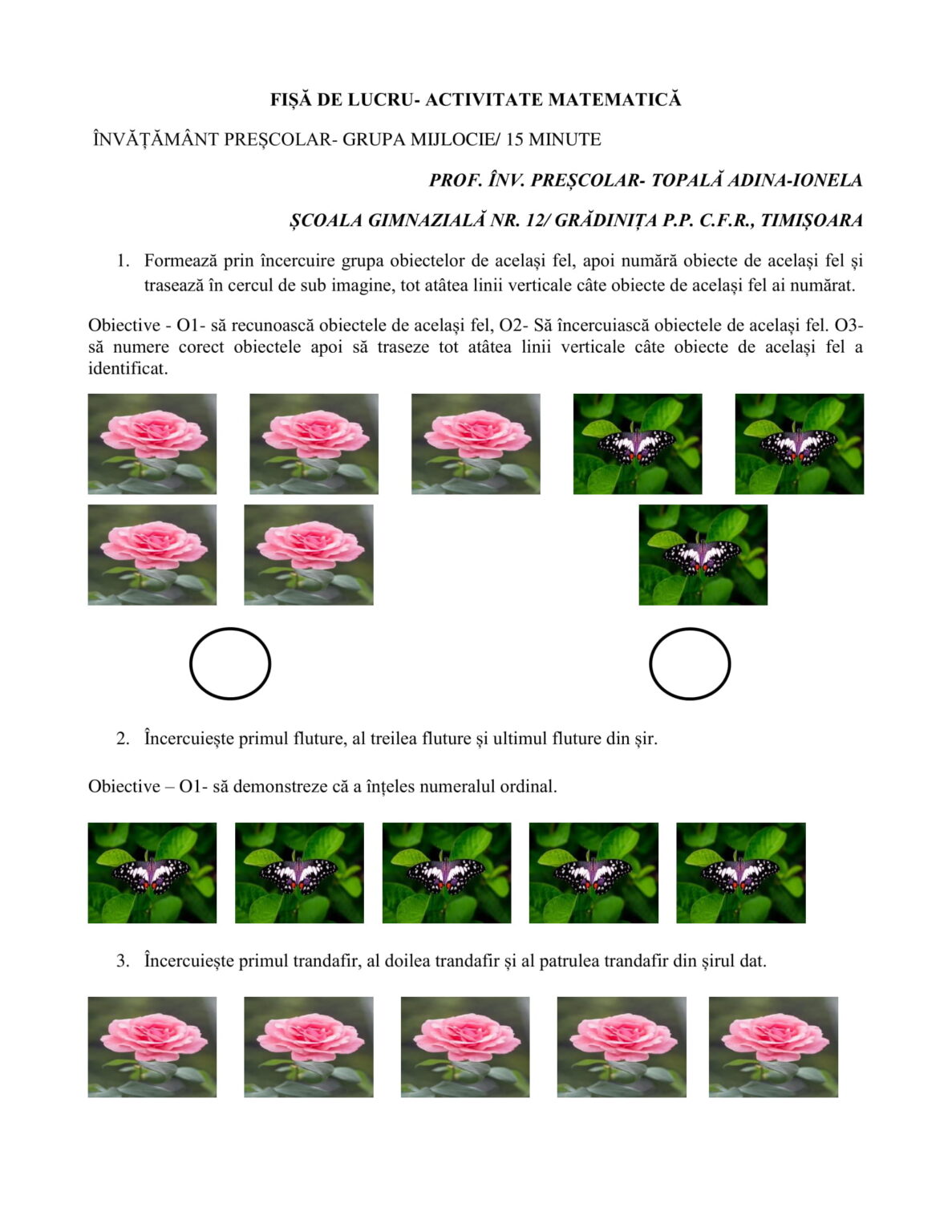 FIȘĂ DE LUCRU- ACTIVITATE MATEMATICĂ

ÎNVĂȚĂMÂNT PREȘCOLAR- GRUPA MIJLOCIE/ 15 MINUTE

PROF. ÎNV. PREȘCOLAR- TOPALĂ ADINA-IONELA

ȘCOALA GIMNAZIALĂ NR. 12/ GRĂDINIȚA P.P. C.F.R., TIMIȘOARA

1. Formează prin încercuire grupa obiectelor de același fel, apoi numără obiecte de același fel și trasează în cercul de sub imagine, tot atâtea linii verticale câte obiecte de același fel ai numărat.

Obiective - O1- să recunoască obiectele de același fel, O2- Să încercuiască obiectele de același fel. O3- să numere corect obiectele apoi să traseze tot atâtea linii verticale câte obiecte de același fel a identificat.

2. Încercuiește primul fluture, al treilea fluture și ultimul fluture din șir.

Obiective – O1- să demonstreze că a înțeles numeralul ordinal.

3. Încercuiește primul trandafir, al doilea trandafir și al patrulea trandafir din șirul dat.