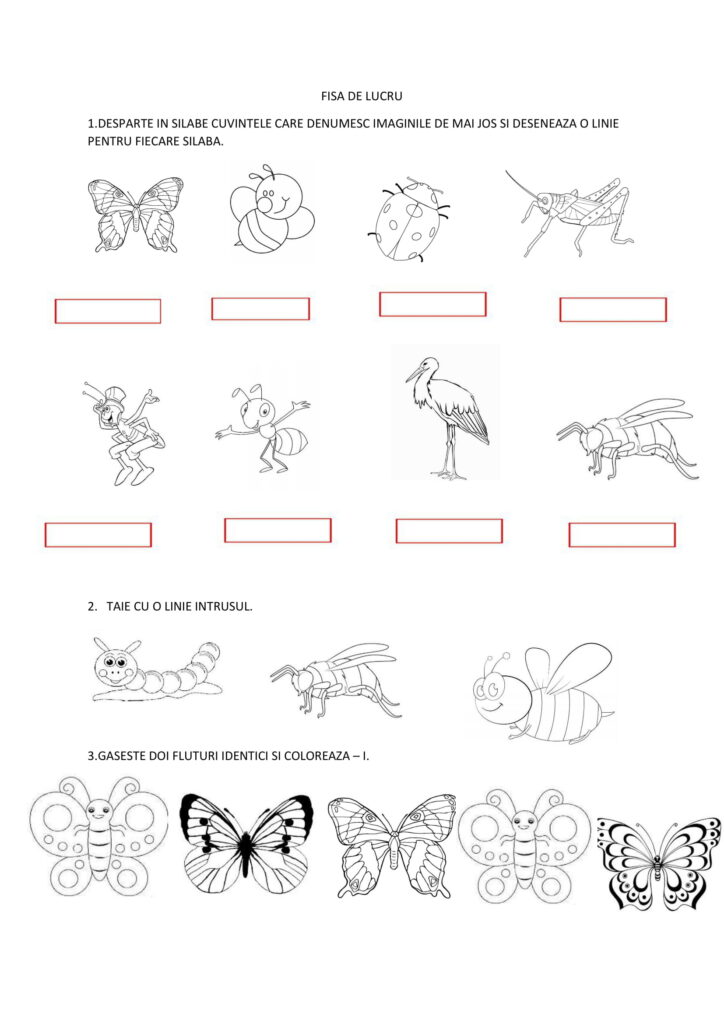 FISA DE LUCRU

1.DESPARTE IN SILABE CUVINTELE CARE DENUMESC IMAGINILE DE MAI JOS SI DESENEAZA O LINIE PENTRU FIECARE SILABA.

2. TAIE CU O LINIE INTRUSUL.

3.GASESTE DOI FLUTURI IDENTICI SI COLOREAZA – I.