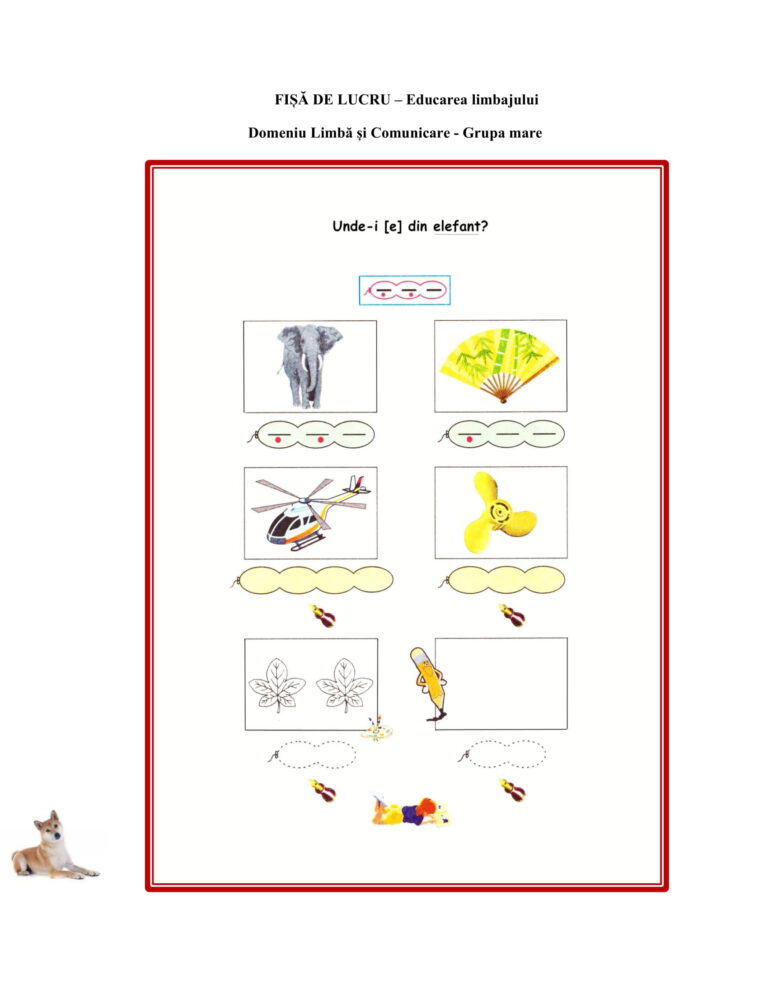 FIȘĂ DE LUCRU – Educarea limbajului

Domeniu Limbă și Comunicare - Grupa mare

Unde-i [e] din elefant?