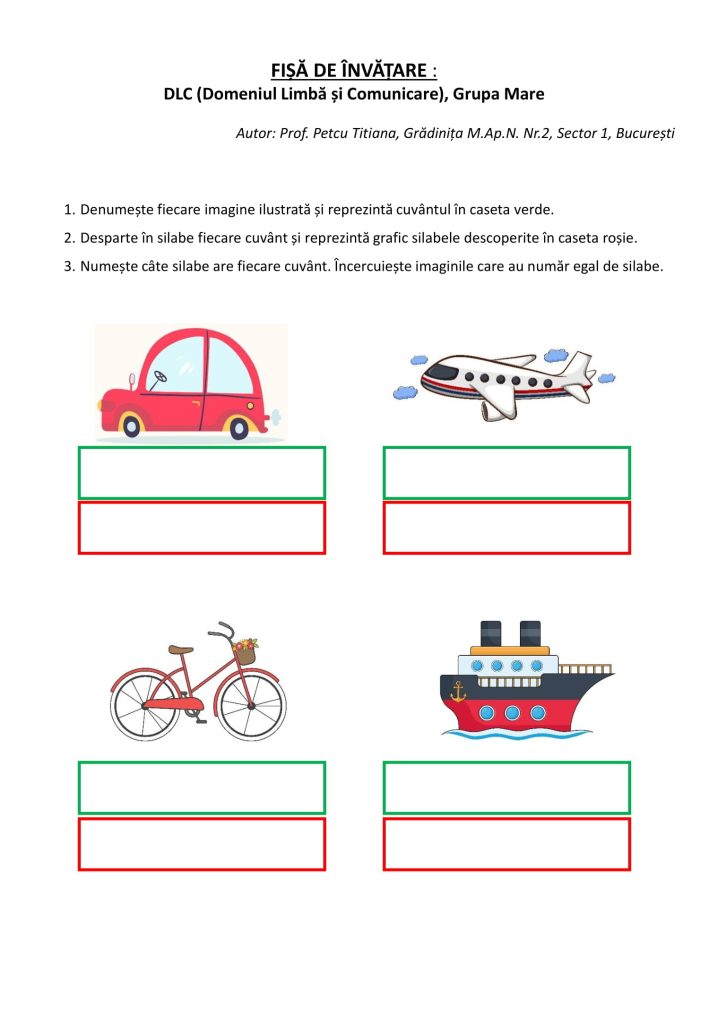 FIȘĂ DE ÎNVĂȚARE :
DLC (Domeniul Limbă și Comunicare), Grupa Mare

Autor: Prof. Petcu Titiana, Grădinița M.Ap.N. Nr.2, Sector 1, București

1. Denumește fiecare imagine ilustrată și reprezintă cuvântul în caseta verde.
2. Desparte în silabe fiecare cuvânt și reprezintă grafic silabele descoperite în caseta roșie.
3. Numește câte silabe are fiecare cuvânt. Încercuiește imaginile care au număr egal de silabe.