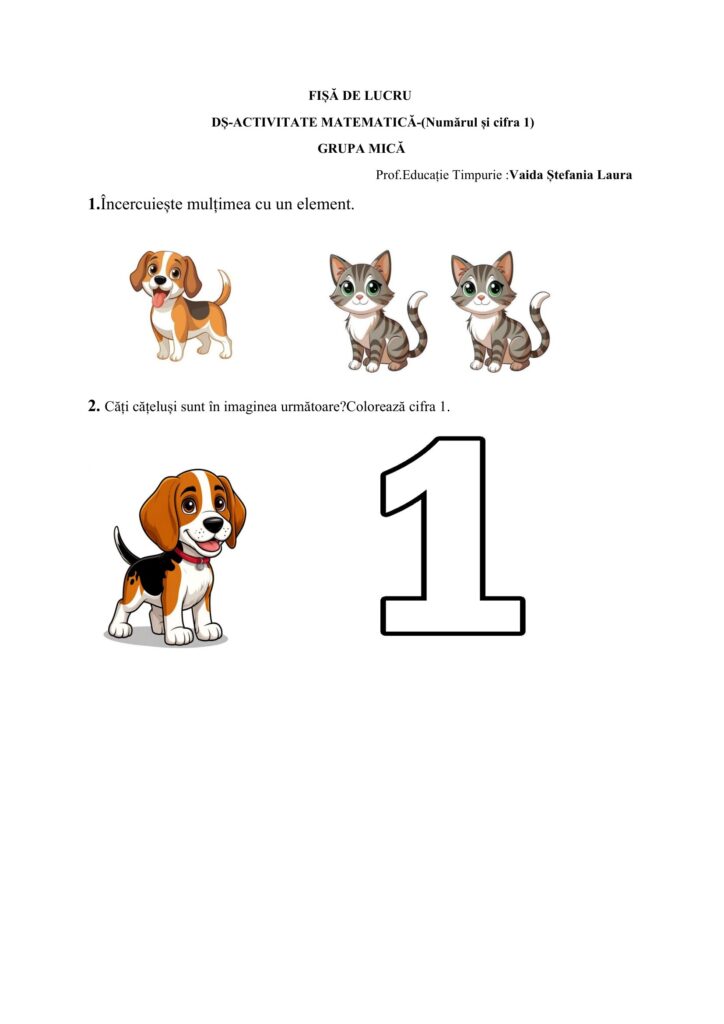 FIȘĂ DE LUCRU

DȘ-ACTIVITATE MATEMATICĂ-(Numărul și cifra 1)

GRUPA MICĂ

Prof.Educație Timpurie :Vaida Ștefania Laura

1.Încercuiește mulțimea cu un element.

2. Câți cățeluși sunt în imaginea următoare?Colorează cifra 1.

1